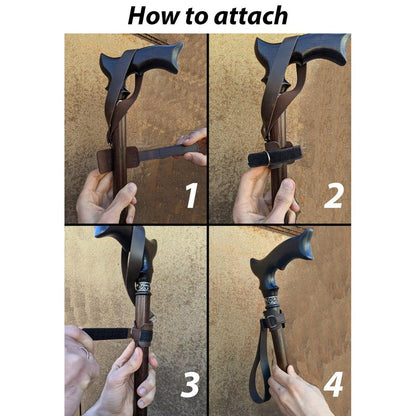 How to attach

1

2

3

4