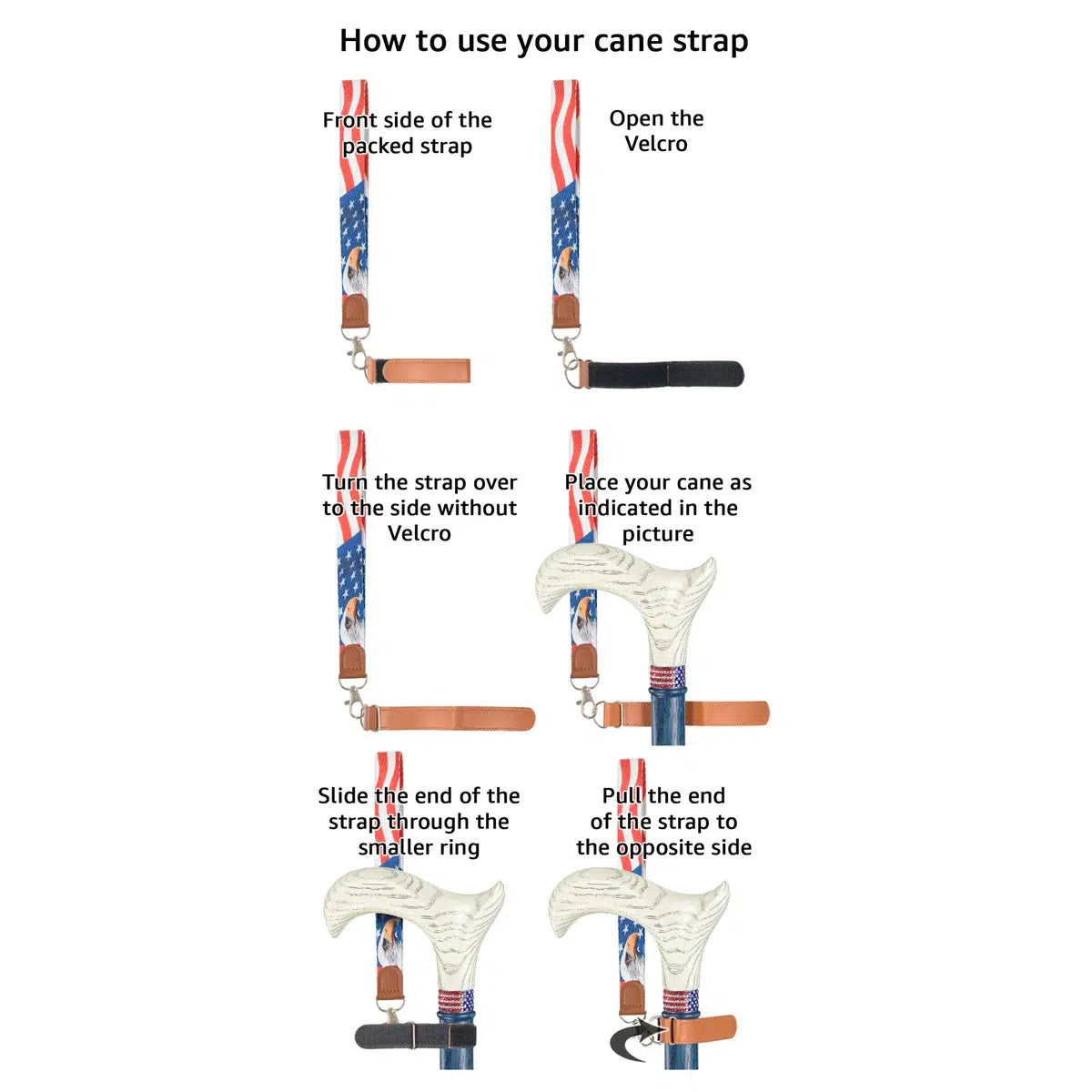 How to use your cane strap

Front side of the packed strap

Open the Velcro

Turn the strap over to the side without Velcro

Place your cane as indicated in the picture

Slide the end of the strap through the smaller ring

Pull the end of the strap to the opposite side